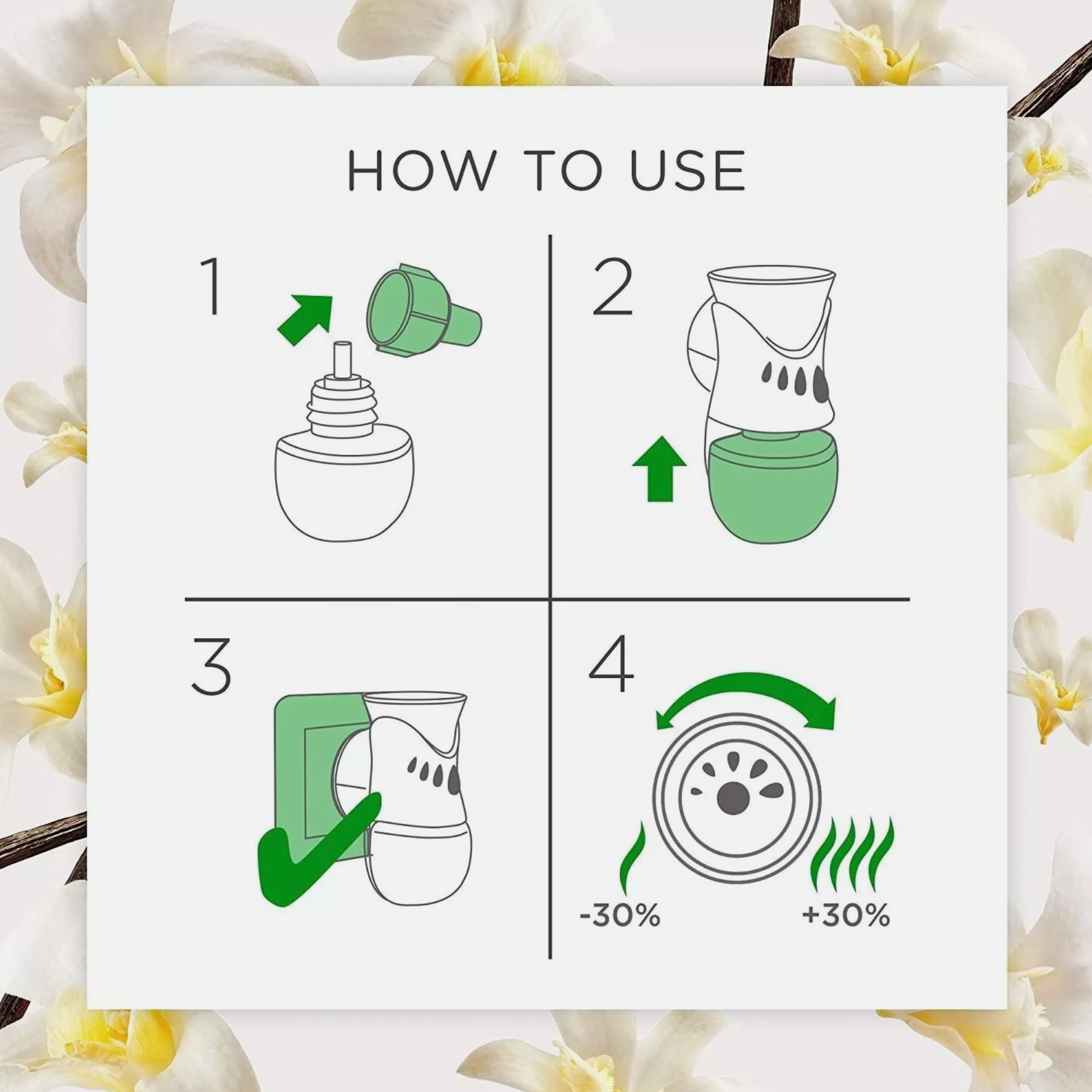 HOW TO USE

1

2

3

4

-30%

+30%